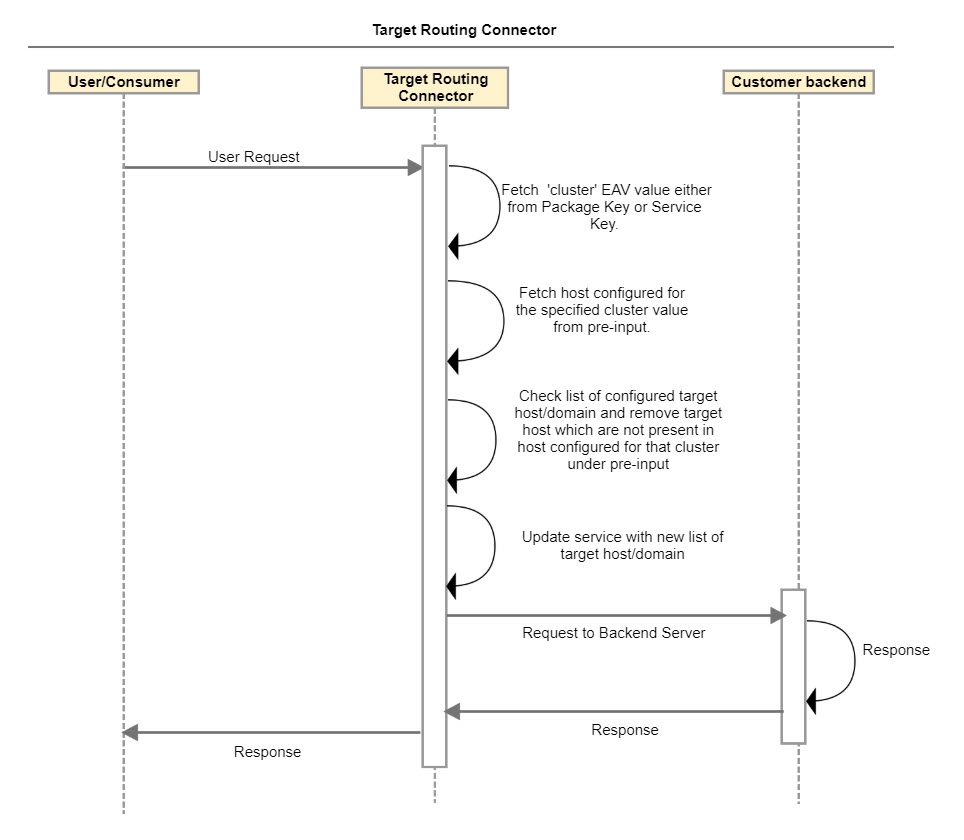 Target Routing Connector

User/Consumer

Target Routing Connector

Customer backend

User Request

Fetch 'cluster' EAV value either from Package Key or Service Key.

Fetch host configured for the specified cluster value from pre-input.

Check list of configured target host/domain and remove target host which are not present in host configured for that cluster under pre-input

Update service with new list of target host/domain

Request to Backend Server

Response

Response

Response